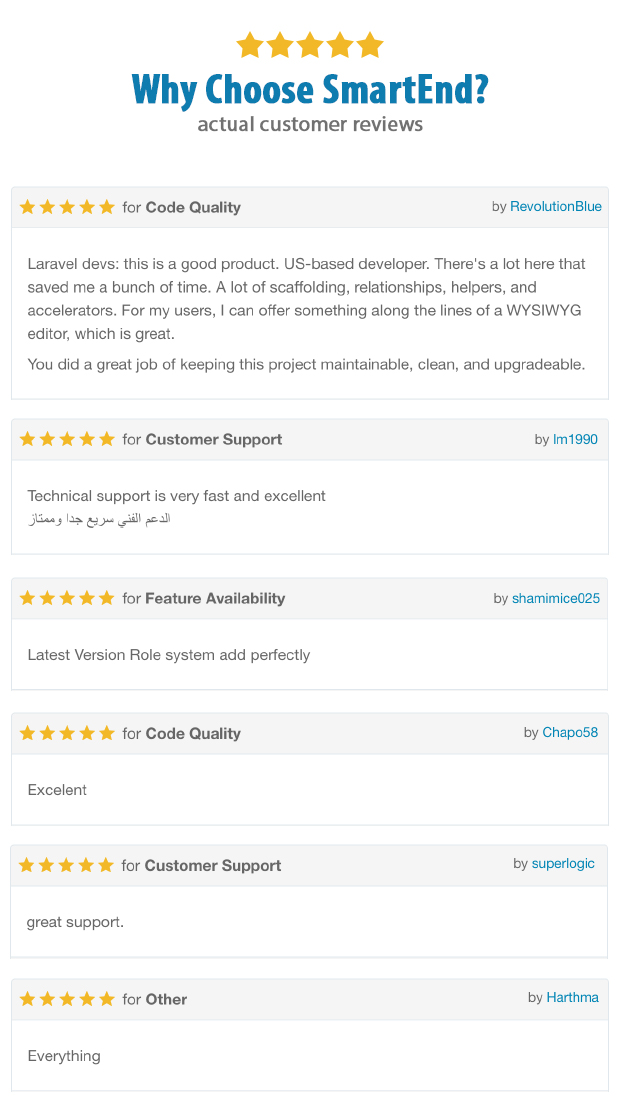 Why Choose SmartEnd?
actual customer reviews

for **Code Quality** by RevolutionBlue

Laravel devs: this is a good product. US-based developer. There's a lot here that saved me a bunch of time. A lot of scaffolding, relationships, helpers, and accelerators. For my users, I can offer something along the lines of a WYSIWYG editor, which is great.

You did a great job of keeping this project maintainable, clean, and upgradeable.

for **Customer Support** by lm1990

Technical support is very fast and excellent
الدعم الفني سريع جدا وممتاز

for **Feature Availability** by shamimice025

Latest Version Role system add perfectly

for **Code Quality** by Chapo58

Excelent

for **Customer Support** by superlogic

great support.

for **Other** by Harthma

Everything